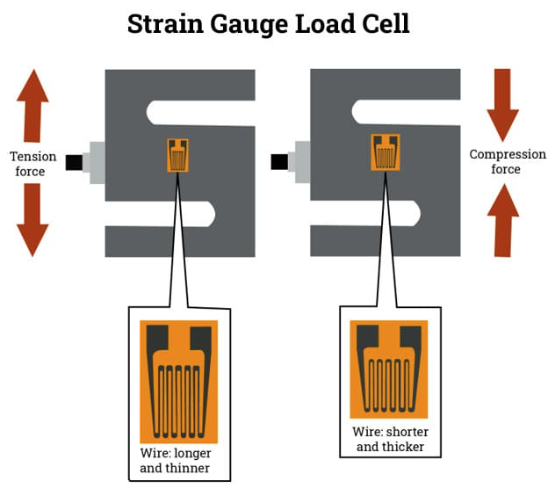 Strain Gauge Load Cell

Tension force

Compression force

Wire: longer and thinner

Wire: shorter and thicker